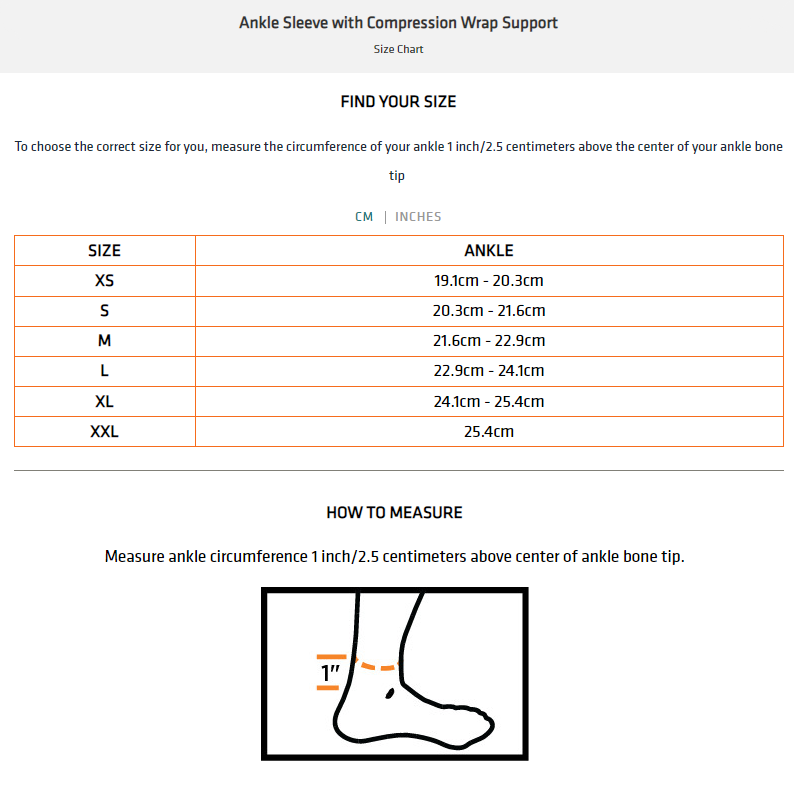 Ankle Sleeve with Compression Wrap Support

Size Chart

FIND YOUR SIZE

To choose the correct size for you, measure the circumference of your ankle 1 inch/2.5 centimeters above the center of your ankle bone tip

CM | INCHES

| SIZE | ANKLE |
|---|---|
| XS | 19.1cm - 20.3cm |
| S | 20.3cm - 21.6cm |
| M | 21.6cm - 22.9cm |
| L | 22.9cm - 24.1cm |
| XL | 24.1cm - 25.4cm |
| XXL | 25.4cm |

HOW TO MEASURE

Measure ankle circumference 1 inch/2.5 centimeters above center of ankle bone tip.

1"